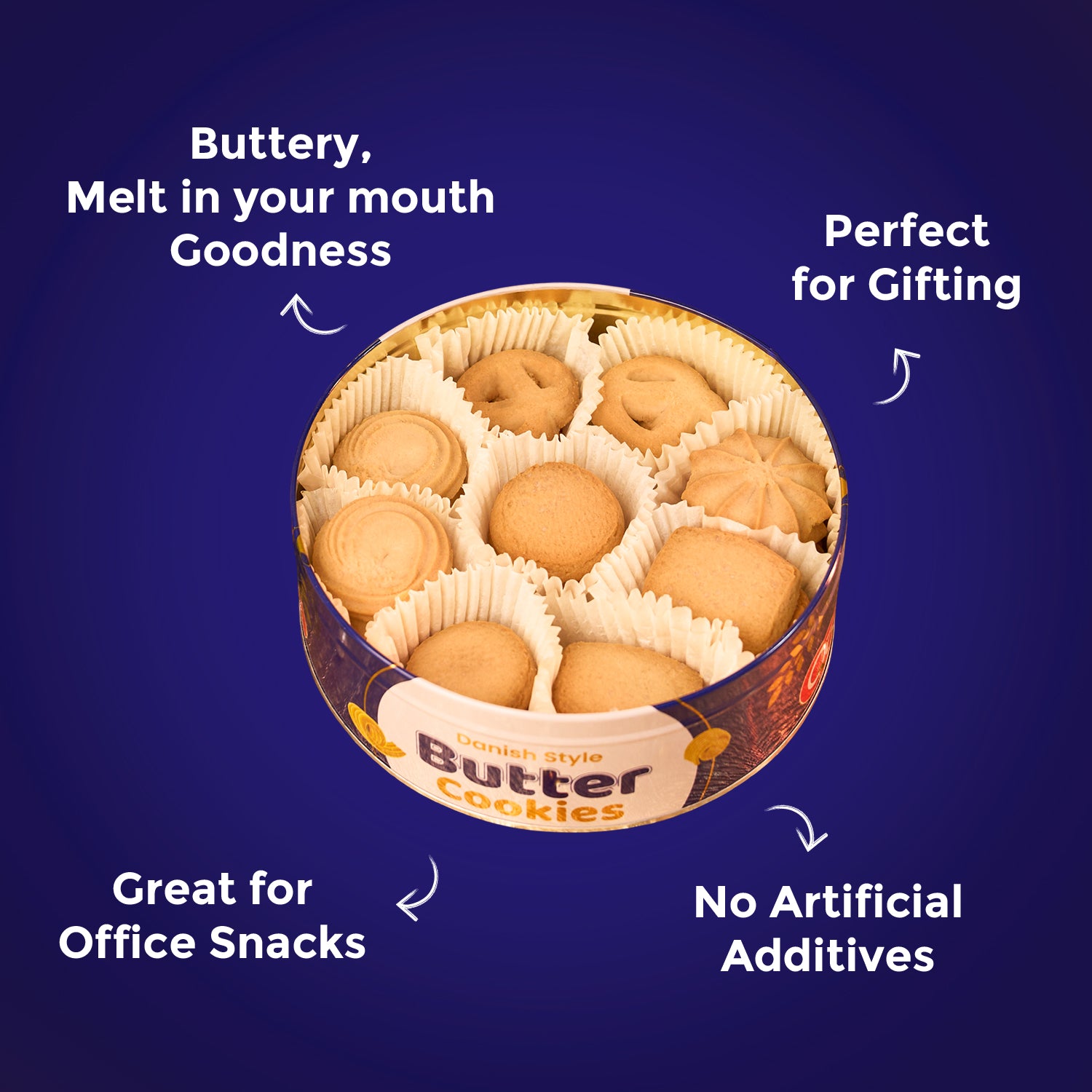 Buttery,
Melt in your mouth
Goodness

Perfect
for Gifting

Danish Style
Butter
Cookies

Great for
Office Snacks

No Artificial
Additives