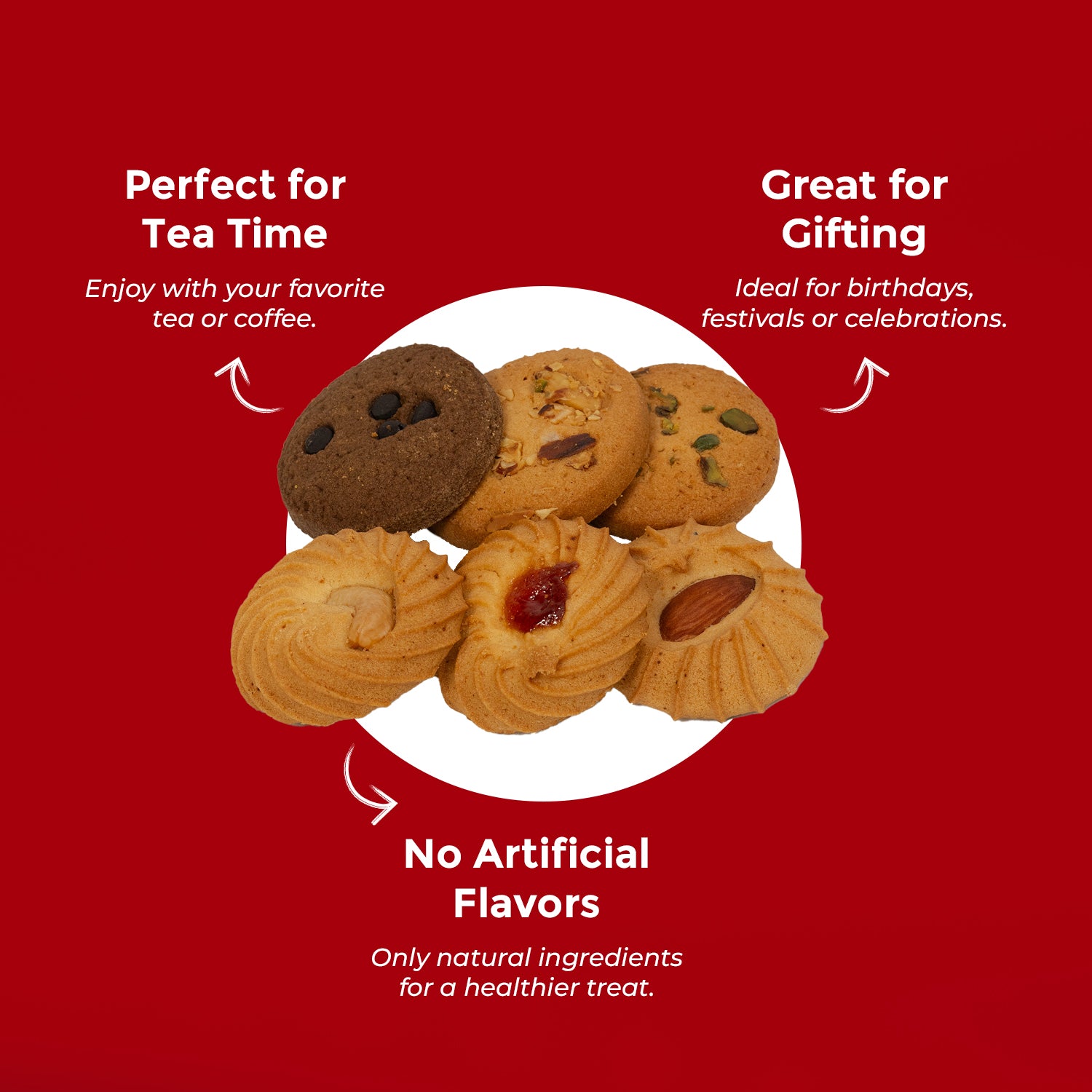 Perfect for Tea Time

Enjoy with your favorite tea or coffee.

Great for Gifting

Ideal for birthdays, festivals or celebrations.

No Artificial Flavors

Only natural ingredients for a healthier treat.